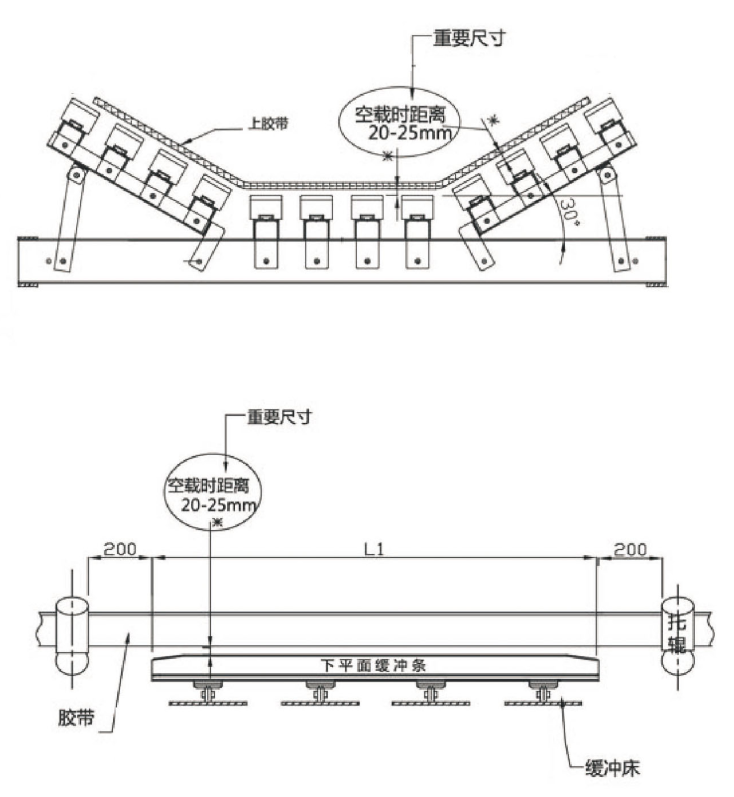 重要尺寸

空载时距离
20-25mm

上胶带

30°

重要尺寸

空载时距离
20-25mm

200

L1

200

托辊

下平面缓冲条

胶带

缓冲床